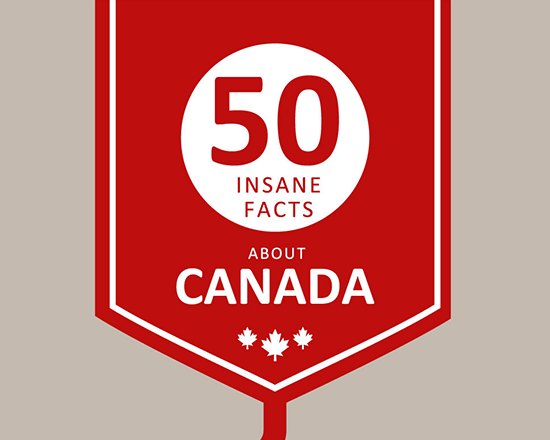 50
INSANE
FACTS
ABOUT
CANADA